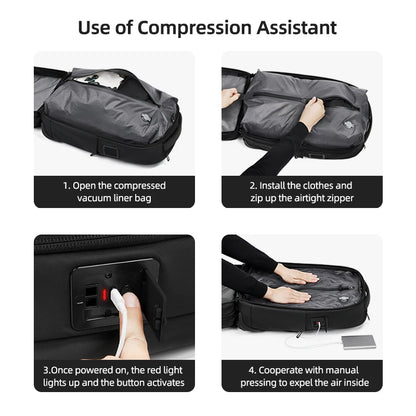 Use of Compression Assistant

1. Open the compressed vacuum liner bag

2. Install the clothes and zip up the airtight zipper

3.Once powered on, the red light lights up and the button activates

4. Cooperate with manual pressing to expel the air inside